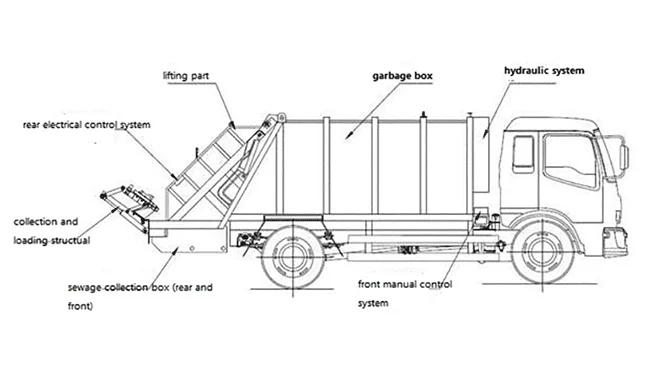 lifting part

garbage box

hydraulic system

rear electrical control system

collection and loading structual

sewage collection box (rear and front)

front manual control system